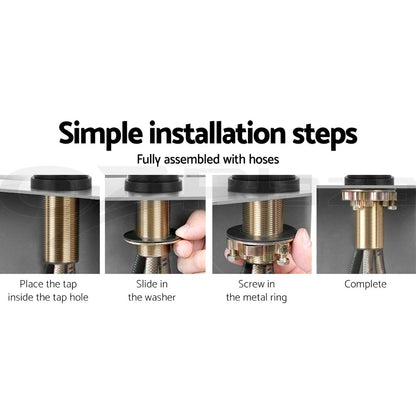 Simple installation steps

Fully assembled with hoses

Place the tap inside the tap hole

Slide in the washer

Screw in the metal ring

Complete