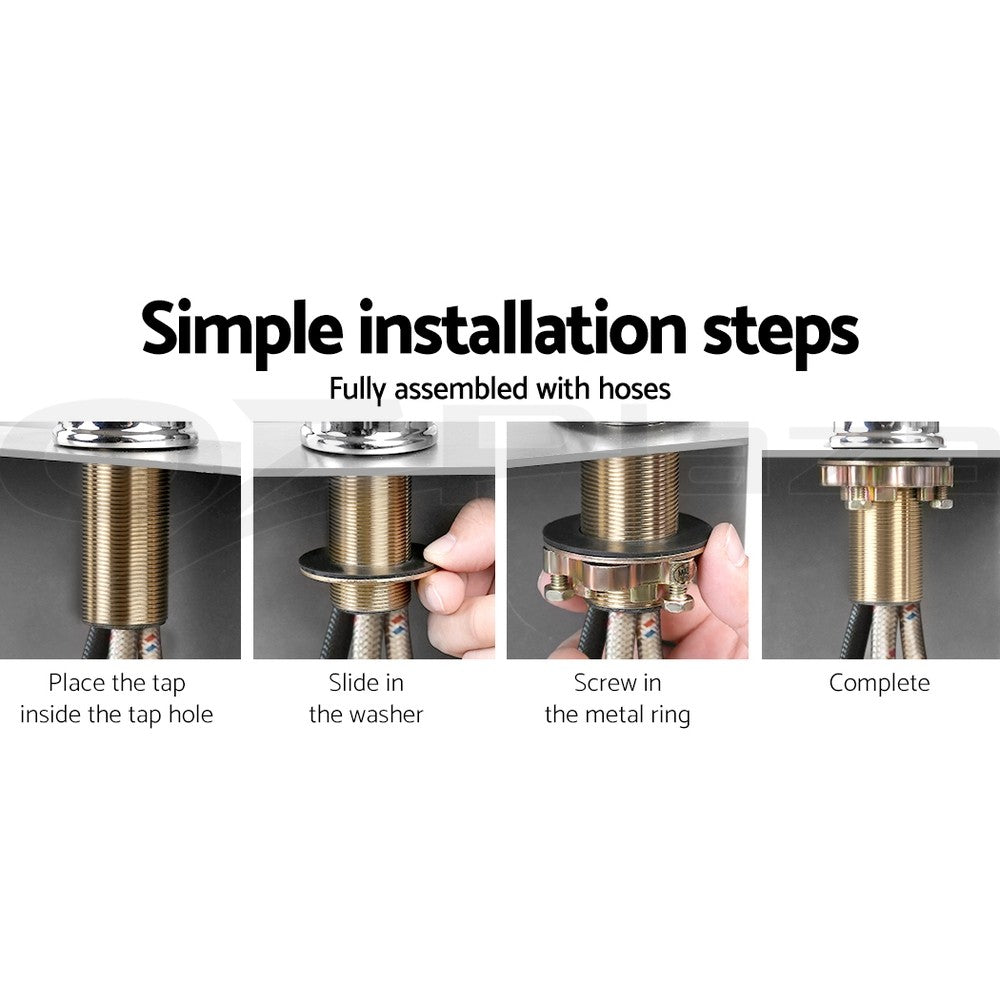 Simple installation steps

Fully assembled with hoses

Place the tap inside the tap hole

Slide in the washer

Screw in the metal ring

Complete