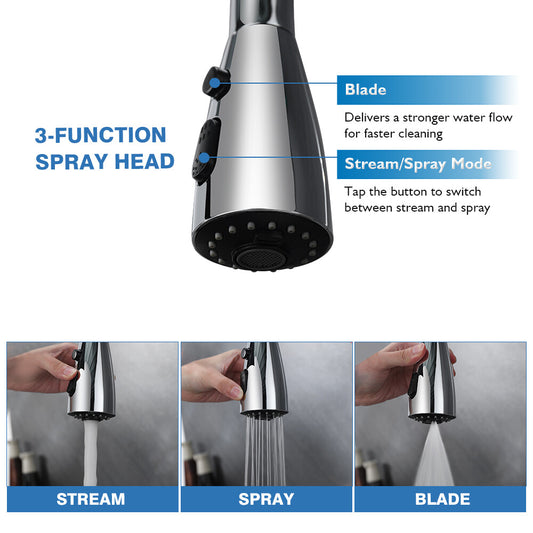 3-FUNCTION SPRAY HEAD

Blade

Delivers a stronger water flow for faster cleaning

Stream/Spray Mode

Tap the button to switch between stream and spray

STREAM

SPRAY

BLADE